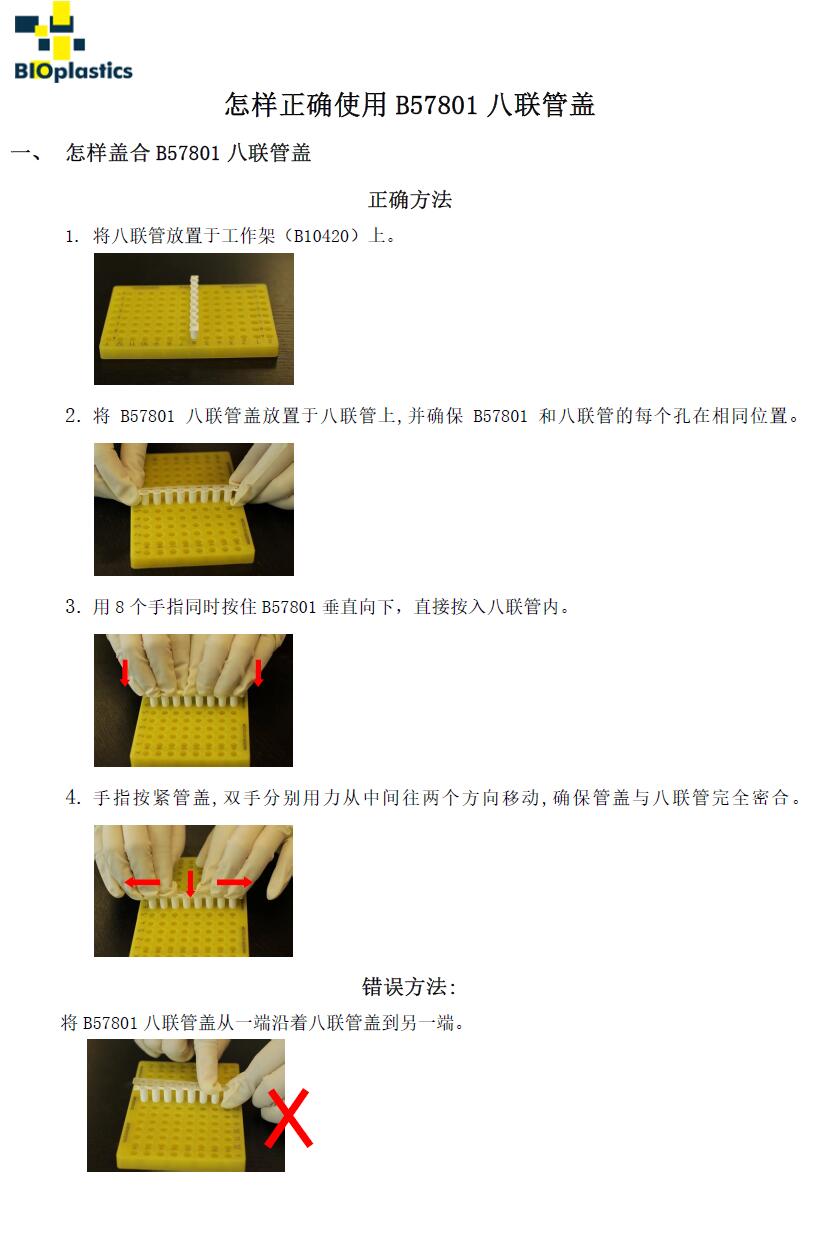 BIOplastics

怎样正确使用 B57801 八联管盖

一、 怎样盖合 B57801 八联管盖

正确方法

1. 将八联管放置于工作架（B10420）上。

2. 将 B57801 八联管盖放置于八联管上,并确保 B57801 和八联管的每个孔在相同位置。

3. 用 8 个手指同时按住 B57801 垂直向下，直接按入八联管内。

4. 手指按紧管盖,双手分别用力从中间往两个方向移动,确保管盖与八联管完全密合。

错误方法:

将 B57801 八联管盖从一端沿着八联管盖到另一端。